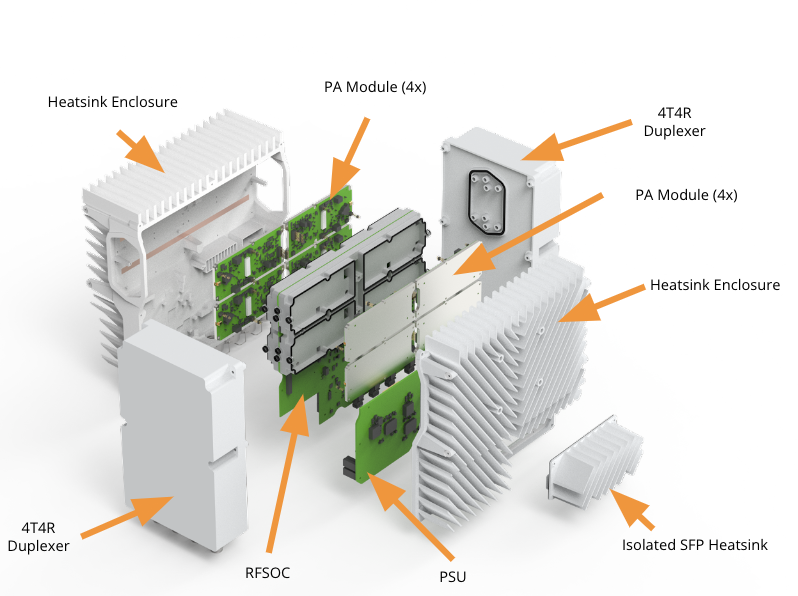 Heatsink Enclosure

PA Module (4x)

4T4R
Duplexer

PA Module (4x)

Heatsink Enclosure

4T4R
Duplexer

RFSOC

PSU

Isolated SFP Heatsink