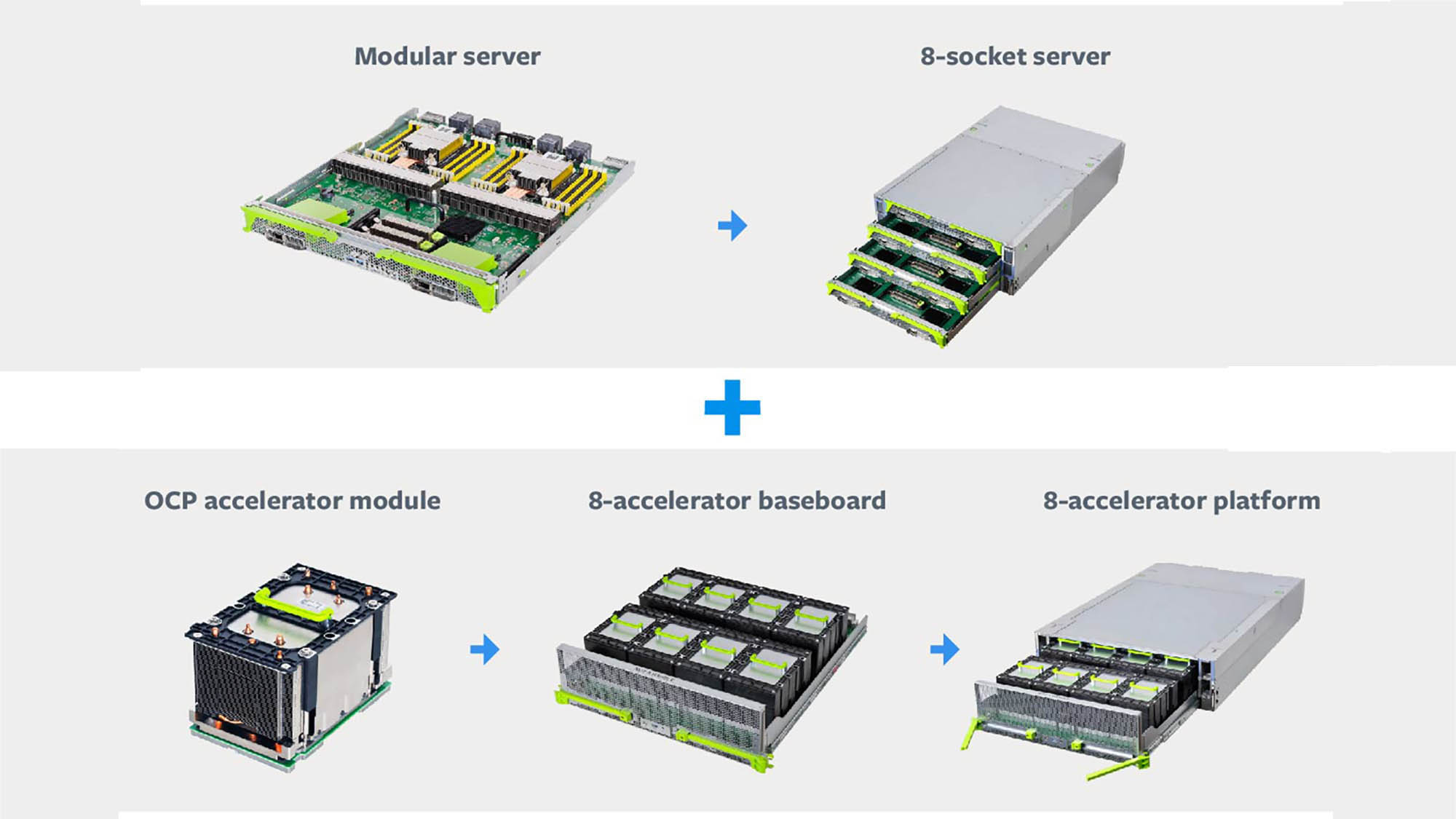 Modular server

8-socket server

OCP accelerator module

8-accelerator baseboard

8-accelerator platform