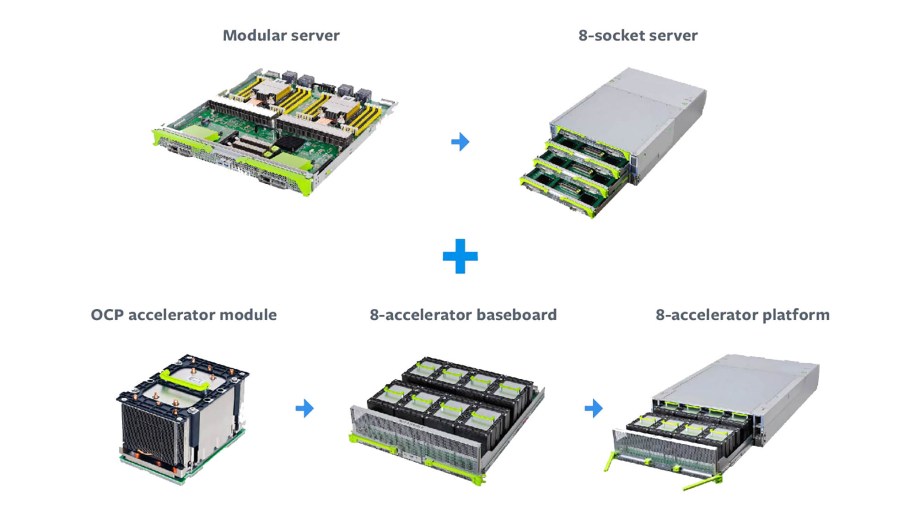 Modular server

8-socket server

OCP accelerator module

8-accelerator baseboard

8-accelerator platform