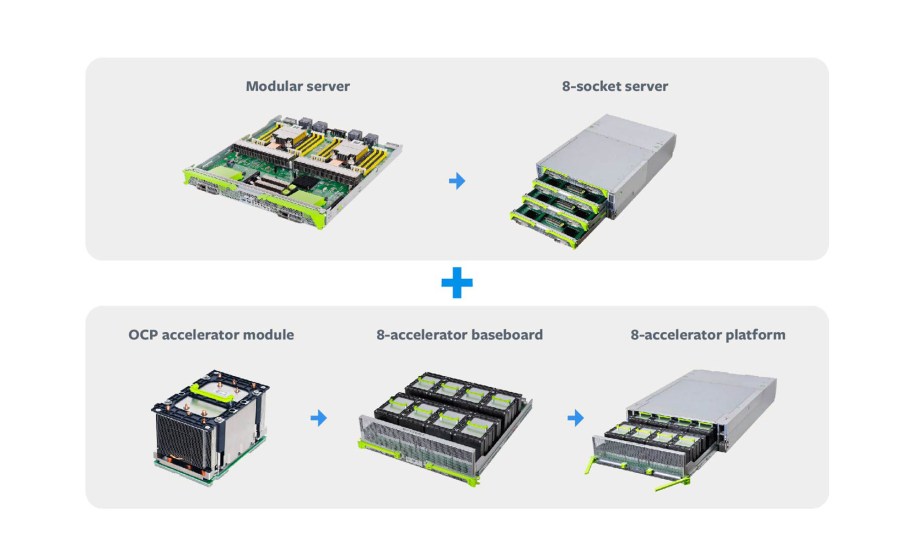 Modular server

8-socket server

OCP accelerator module

8-accelerator baseboard

8-accelerator platform