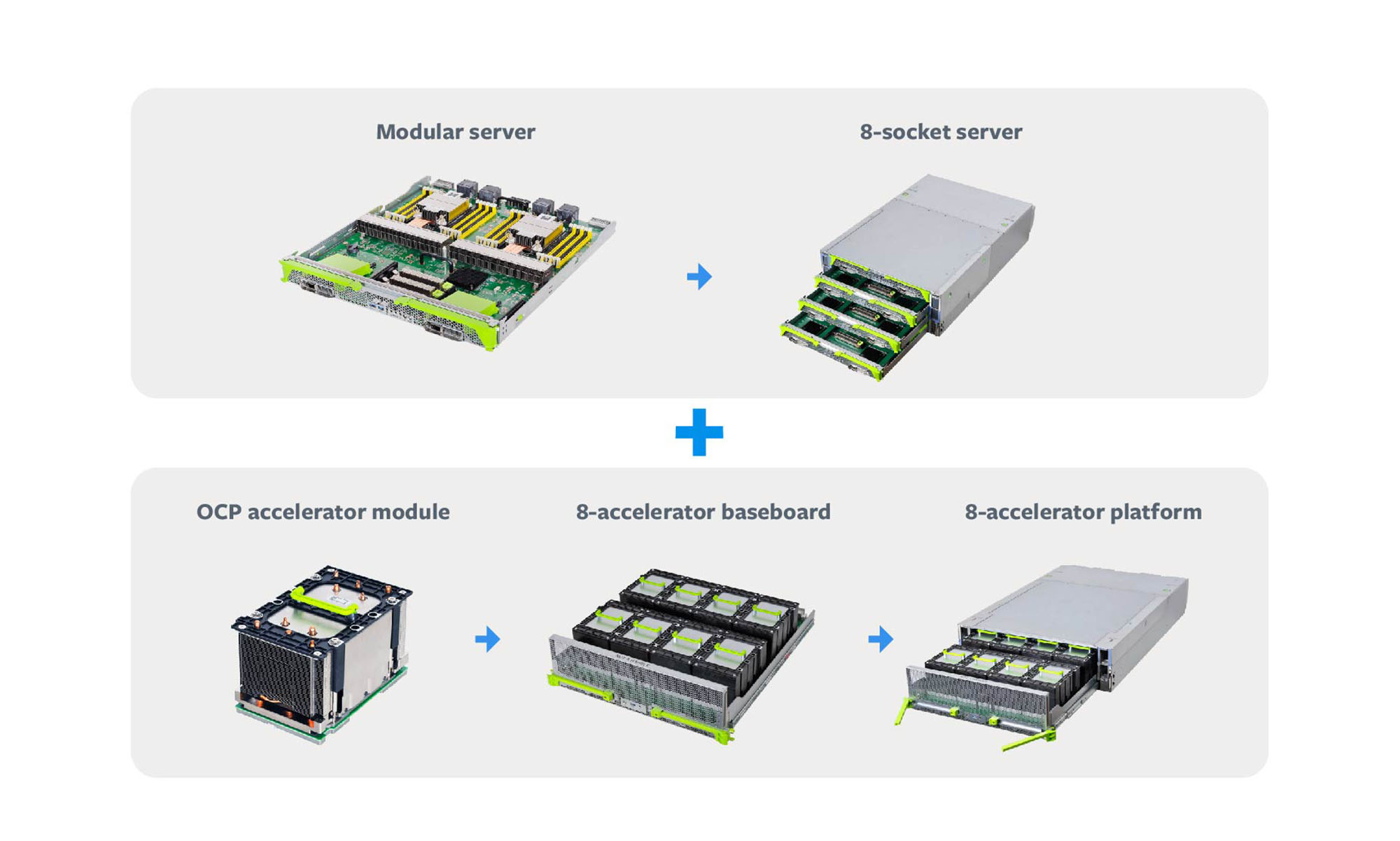 Modular server

8-socket server

OCP accelerator module

8-accelerator baseboard

8-accelerator platform